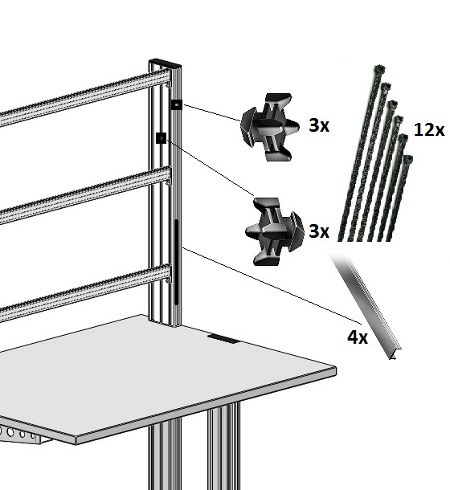 3x

12x

3x

4x