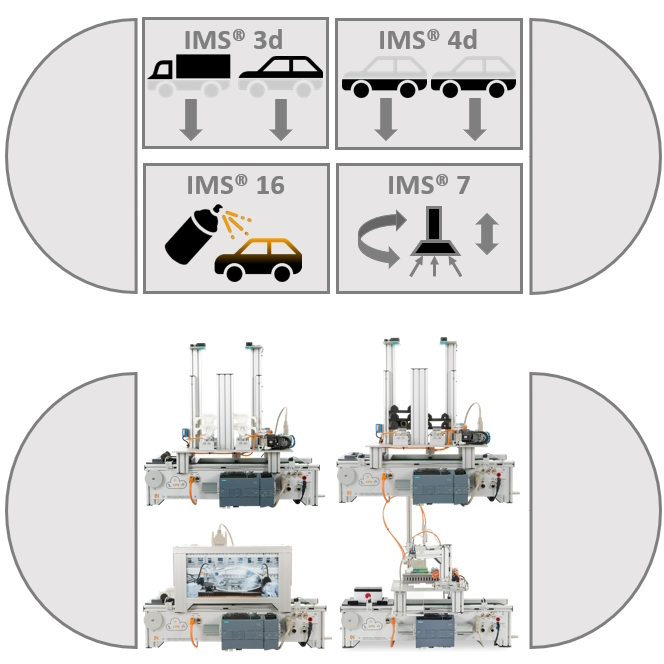 IMS® 3d

IMS® 4d

IMS® 16

IMS® 7