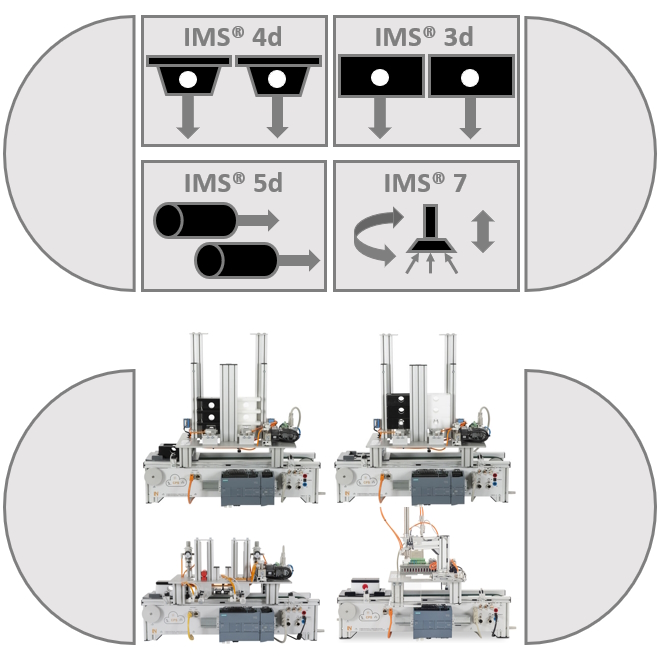 IMS® 4d

IMS® 3d

IMS® 5d

IMS® 7